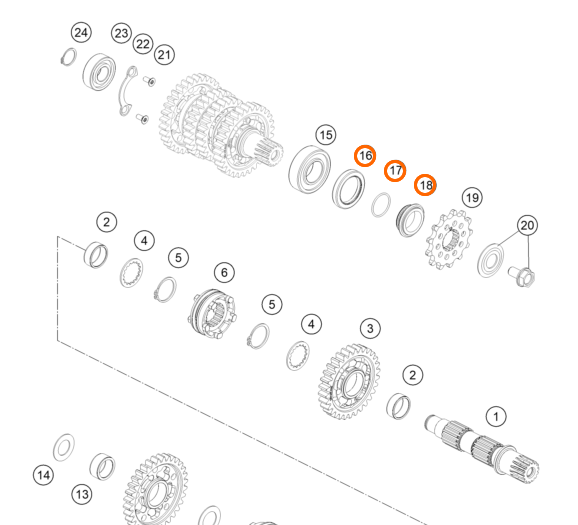 24
23
22
21
15
16
17
18
19
20
2
4
5
6
5
4
3
2
1
14
13